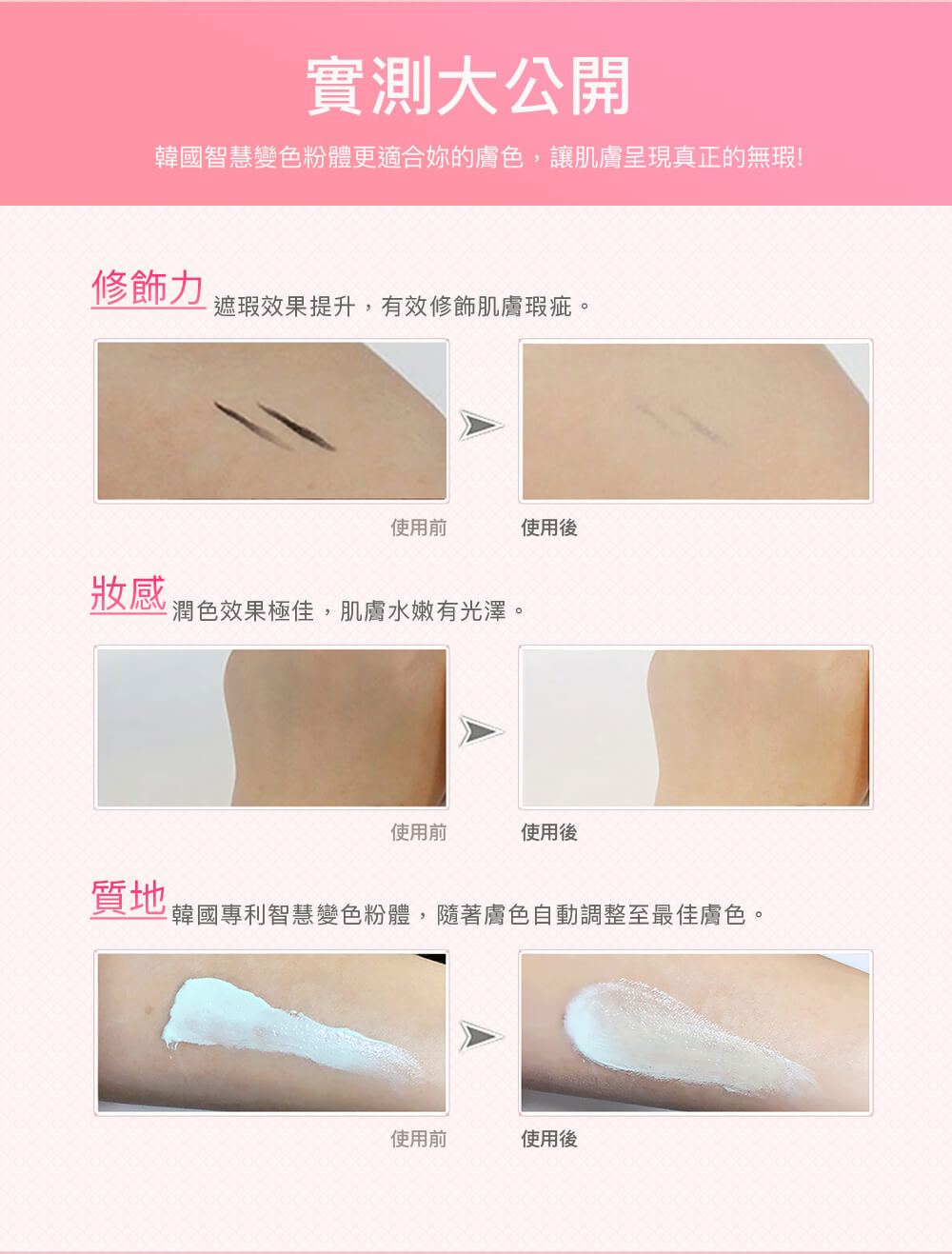 實測大公開

韓國智慧變色粉體更適合妳的膚色，讓肌膚呈現真正的無瑕!

修飾力 遮瑕效果提升，有效修飾肌膚瑕疵。

使用前 使用後

妝感 潤色效果極佳，肌膚水嫩有光澤。

使用前 使用後

質地 韓國專利智慧變色粉體，隨著膚色自動調整至最佳膚色。

使用前 使用後