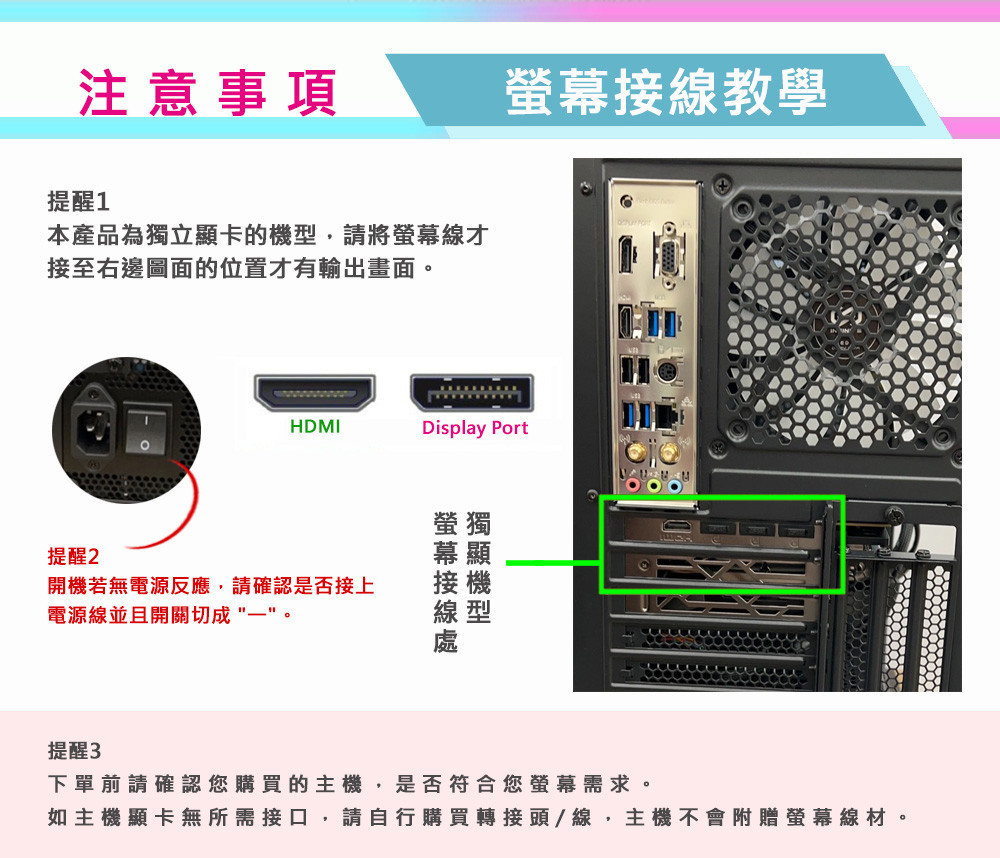 注意事項

螢幕接線教學

提醒1
本產品為獨立顯卡的機型，請將螢幕線才接至右邊圖面的位置才有輸出畫面。

HDMI

Display Port

提醒2
開機若無電源反應，請確認是否接上電源線並且開關切成 "一"。

獨顯機型
螢幕接線處

提醒3
下單前請確認您購買的主機，是否符合您螢幕需求。
如主機顯卡無所需接口，請自行購買轉接頭/線，主機不會附贈螢幕線材。