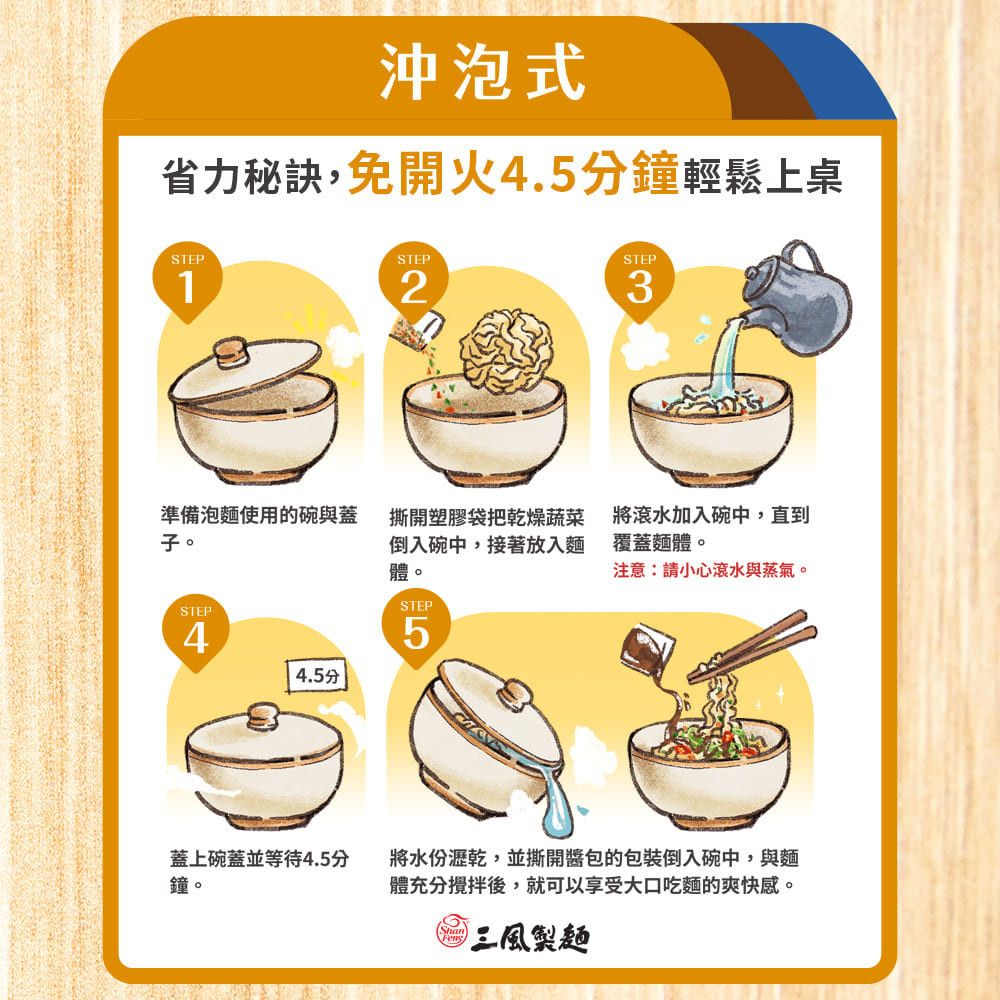 沖泡式

省力秘訣，免開火4.5分鐘輕鬆上桌

STEP 1

準備泡麵使用的碗與蓋子。

STEP 2

撕開塑膠袋把乾燥蔬菜倒入碗中，接著放入麵體。

STEP 3

將滾水加入碗中，直到覆蓋麵體。

注意：請小心滾水與蒸氣。

STEP 4

4.5分

蓋上碗蓋並等待4.5分鐘。

STEP 5

將水份瀝乾，並撕開醬包的包裝倒入碗中，與麵體充分攪拌後，就可以享受大口吃麵的爽快感。

Shan Feng 三風製麵