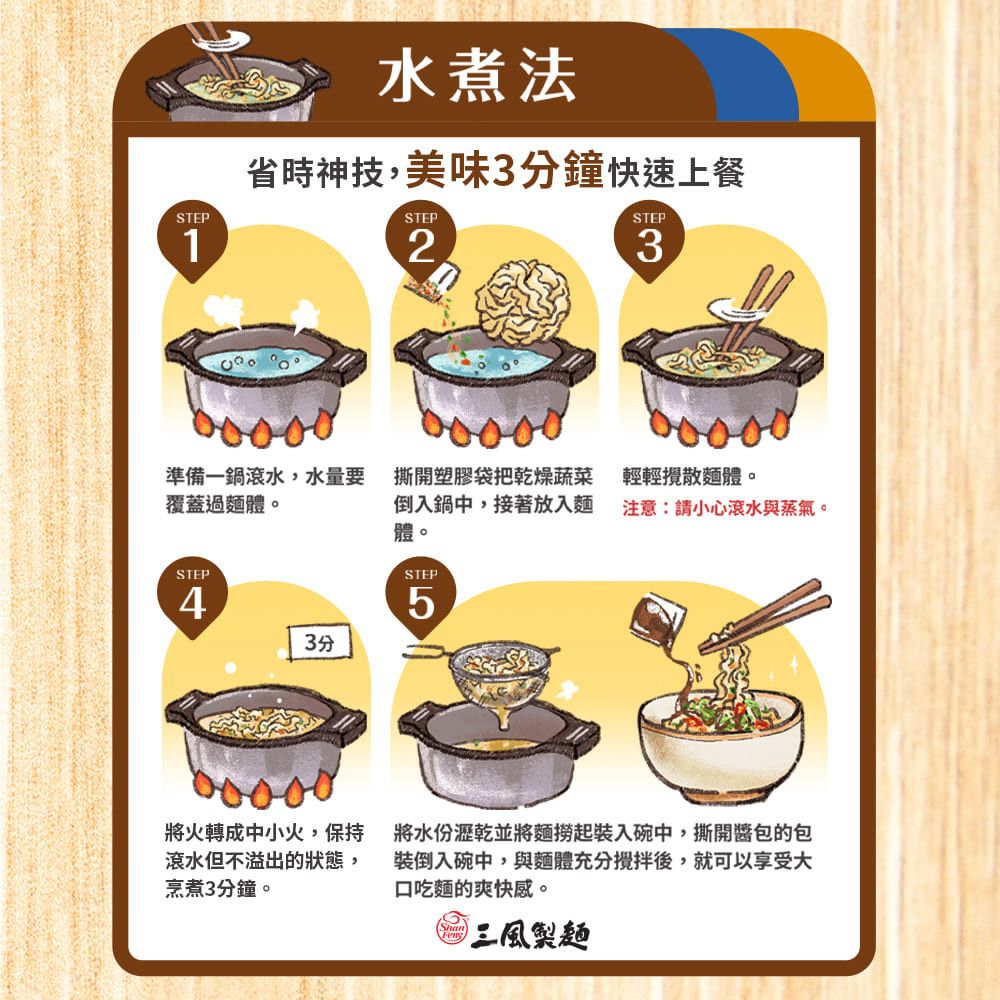 水煮法

省時神技，美味3分鐘快速上餐

STEP 1

準備一鍋滾水，水量要覆蓋過麵體。

STEP 2

撕開塑膠袋把乾燥蔬菜倒入鍋中，接著放入麵體。

STEP 3

輕輕攪散麵體。

注意：請小心滾水與蒸氣。

STEP 4

3分

將火轉成中小火，保持滾水但不溢出的狀態，烹煮3分鐘。

STEP 5

將水份瀝乾並將麵撈起裝入碗中，撕開醬包的包裝倒入碗中，與麵體充分攪拌後，就可以享受大口吃麵的爽快感。

Shan Feng 三風製麵