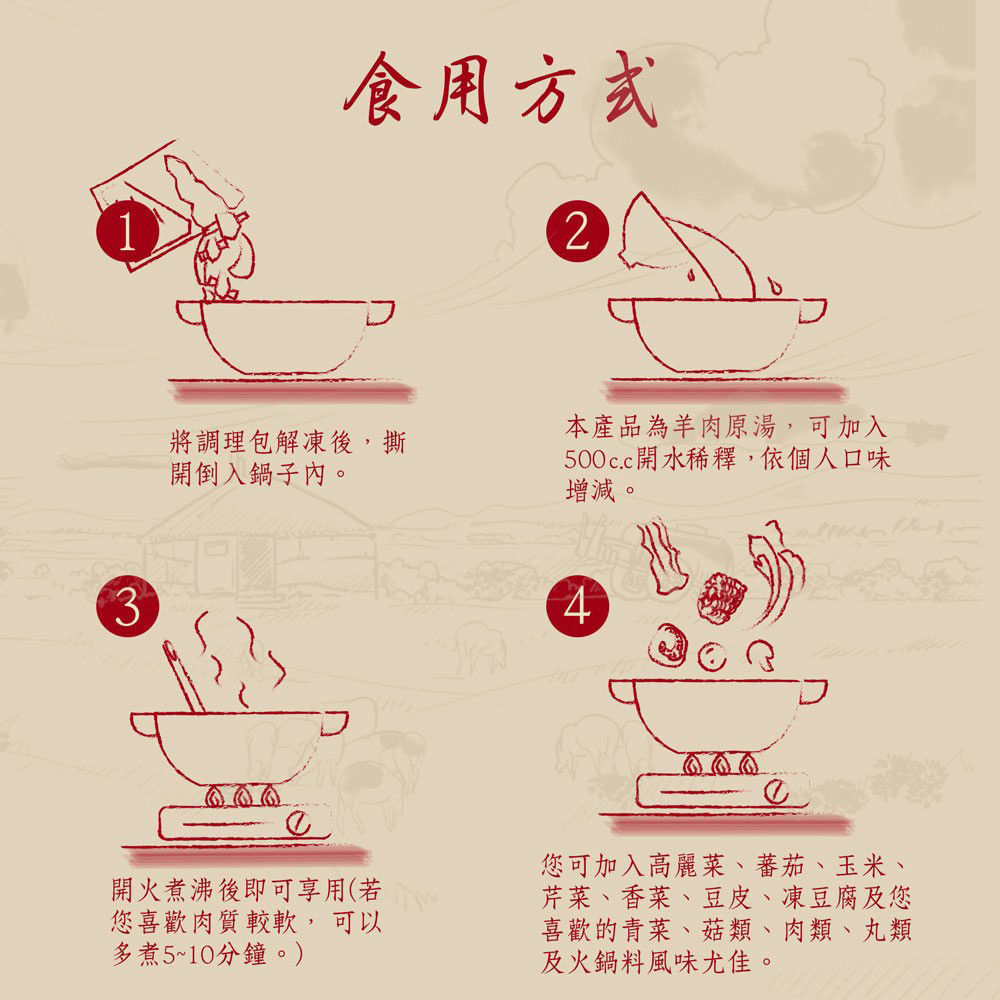 食用方式

1

將調理包解凍後，撕開倒入鍋子內。

2

本產品為羊肉原湯，可加入500c.c開水稀釋，依個人口味增減。

3

開火煮沸後即可享用(若您喜歡肉質較軟，可以多煮5~10分鐘。)

4

您可加入高麗菜、蕃茄、玉米、芹菜、香菜、豆皮、凍豆腐及您喜歡的青菜、菇類、肉類、丸類及火鍋料風味尤佳。