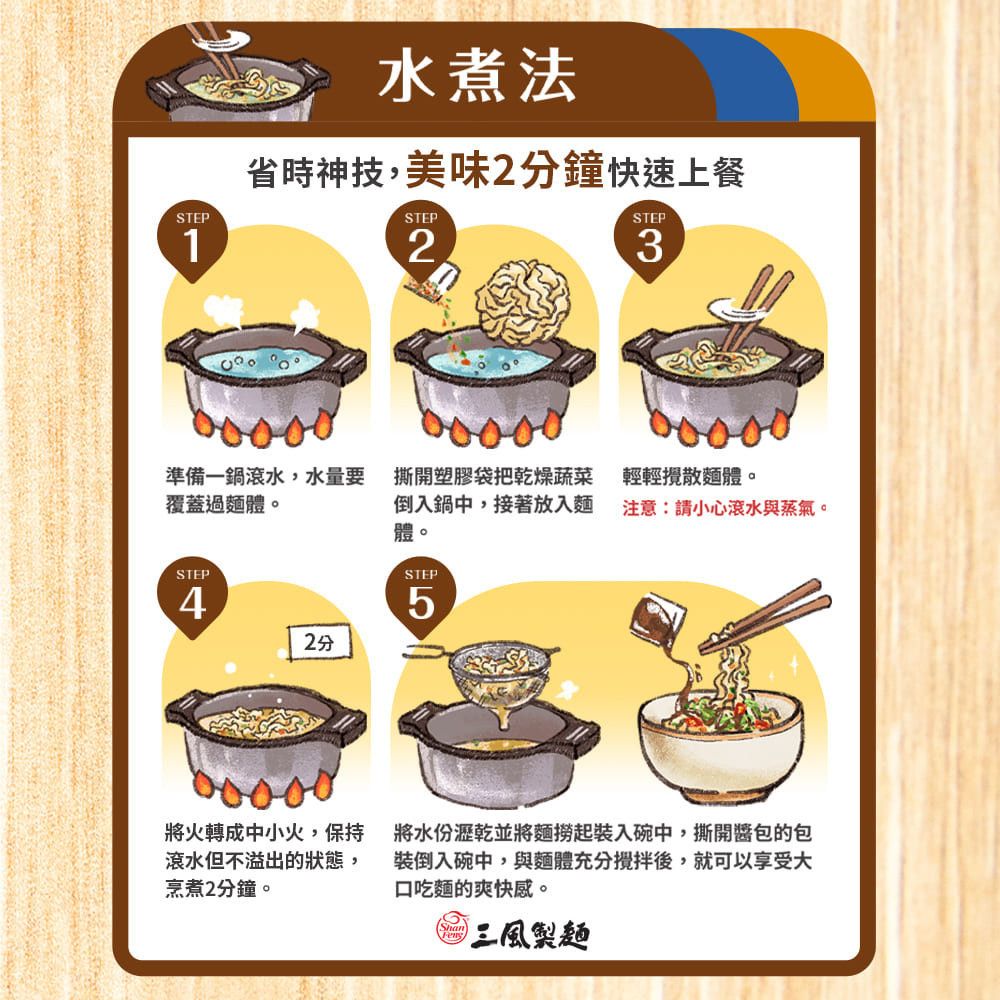 水煮法

省時神技，美味2分鐘快速上餐

STEP 1

準備一鍋滾水，水量要覆蓋過麵體。

STEP 2

撕開塑膠袋把乾燥蔬菜倒入鍋中，接著放入麵體。

STEP 3

輕輕攪散麵體。

注意：請小心滾水與蒸氣。

STEP 4

2分

將火轉成中小火，保持滾水但不溢出的狀態，烹煮2分鐘。

STEP 5

將水份瀝乾並將麵撈起裝入碗中，撕開醬包的包裝倒入碗中，與麵體充分攪拌後，就可以享受大口吃麵的爽快感。

Shan Feng 三風製麵