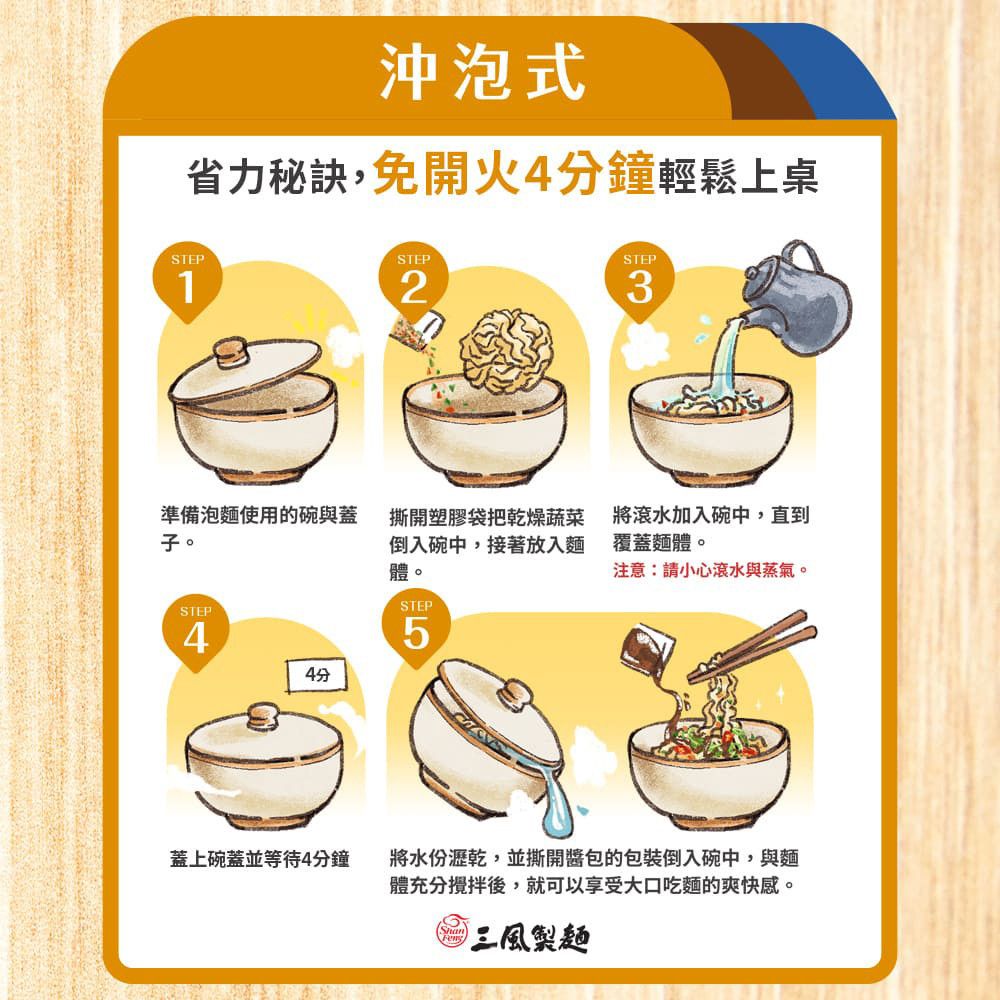 沖泡式

省力秘訣，免開火4分鐘輕鬆上桌

STEP 1
準備泡麵使用的碗與蓋子。

STEP 2
撕開塑膠袋把乾燥蔬菜倒入碗中，接著放入麵體。

STEP 3
將滾水加入碗中，直到覆蓋麵體。
注意：請小心滾水與蒸氣。

STEP 4
4分
蓋上碗蓋並等待4分鐘

STEP 5
將水份瀝乾，並撕開醬包的包裝倒入碗中，與麵體充分攪拌後，就可以享受大口吃麵的爽快感。

Shan Feng 三風製麵