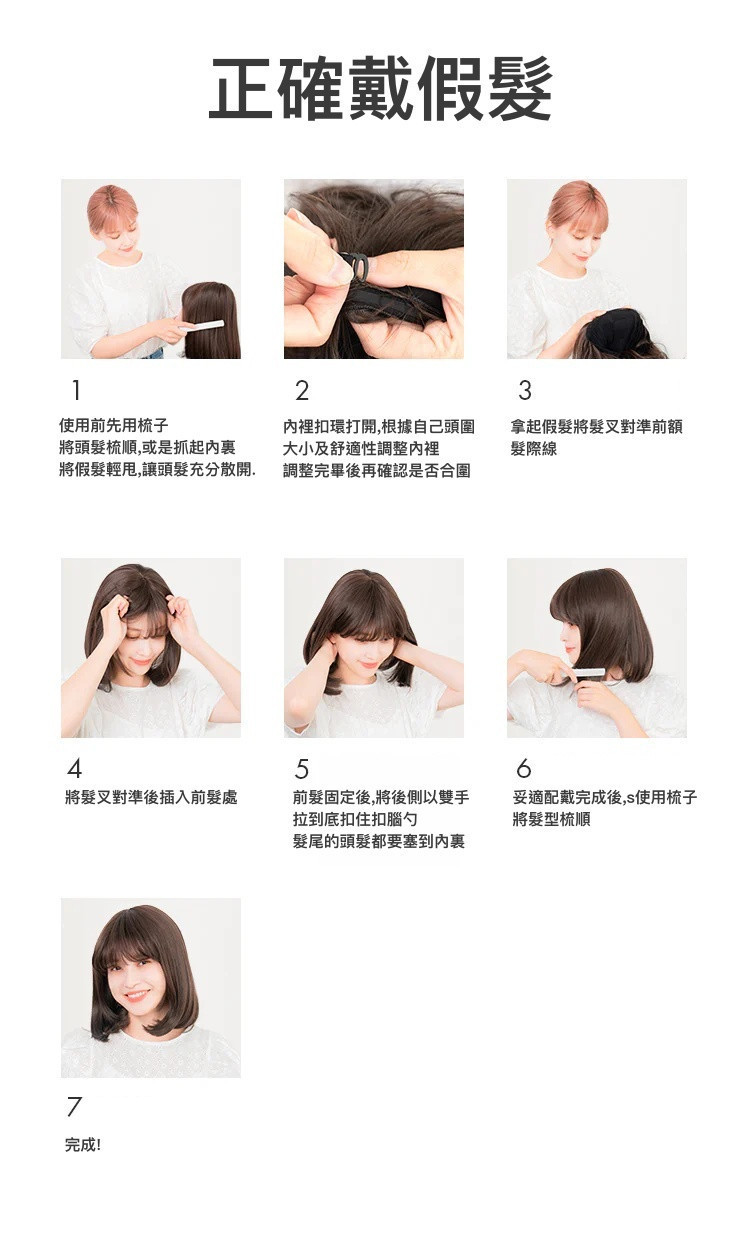 正確戴假髮

1
使用前先用梳子
將頭髮梳順,或是抓起內裏
將假髮輕甩,讓頭髮充分散開.

2
內裡扣環打開,根據自己頭圍
大小及舒適性調整內裡
調整完畢後再確認是否合圍

3
拿起假髮將髮叉對準前額
髮際線

4
將髮叉對準後插入前髮處

5
前髮固定後,將後側以雙手
拉到底扣住扣腦勺
髮尾的頭髮都要塞到內裏

6
妥適配戴完成後,s使用梳子
將髮型梳順

7
完成!