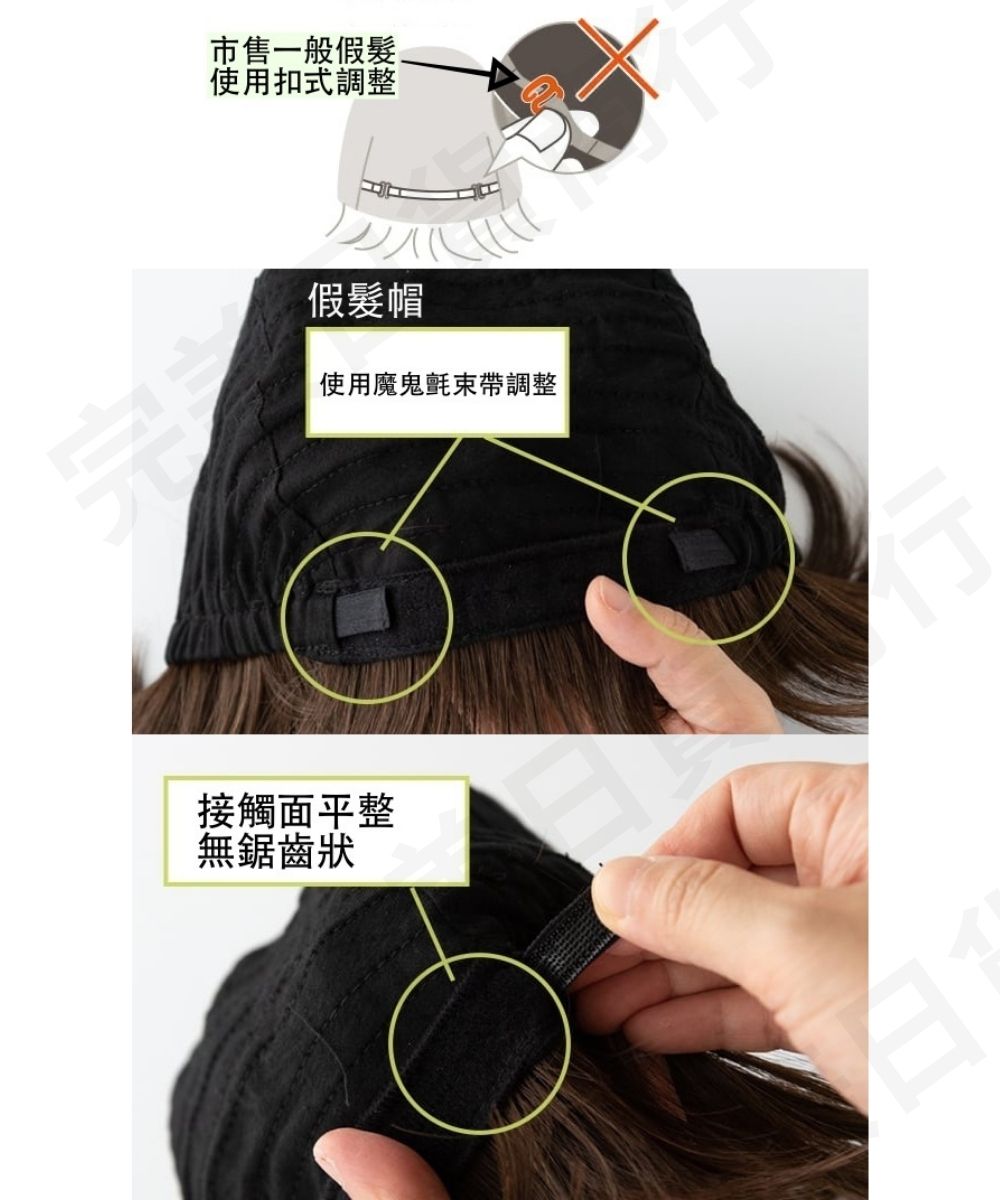 市售一般假髮
使用扣式調整

假髮帽

使用魔鬼氈束帶調整

接觸面平整
無鋸齒狀