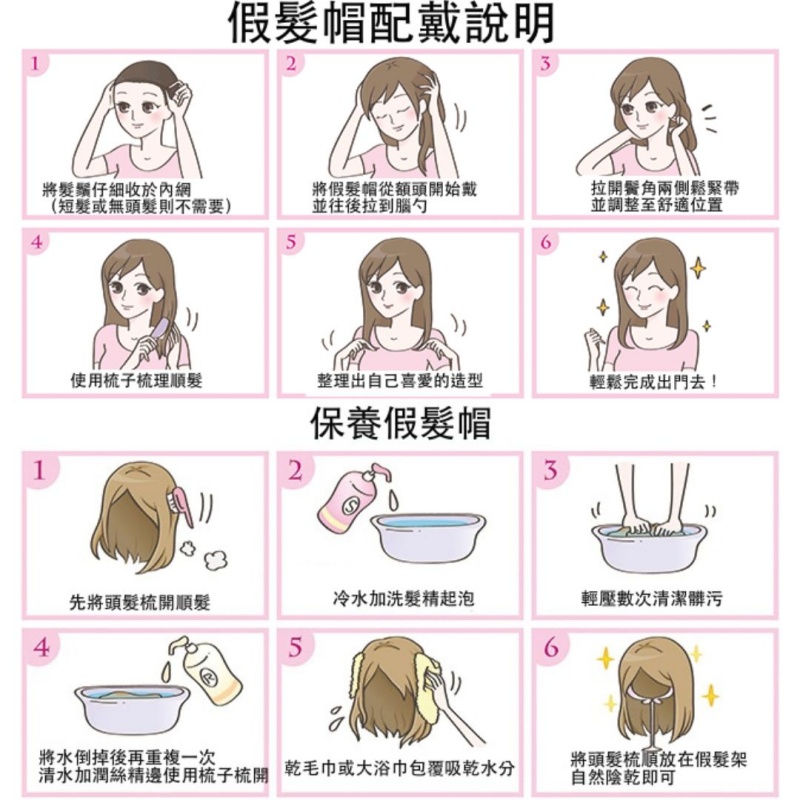 假髮帽配戴說明

1
將髮鬚仔細收於內網
(短髮或無頭髮則不需要)

2
將假髮帽從額頭開始戴
並往後拉到腦勺

3
拉開鬢角兩側鬆緊帶
並調整至舒適位置

4
使用梳子梳理順髮

5
整理出自己喜愛的造型

6
輕鬆完成出門去!

保養假髮帽

1
先將頭髮梳開順髮

2
冷水加洗髮精起泡

3
輕壓數次清潔髒污

4
將水倒掉後再重複一次
清水加潤絲精邊使用梳子梳開

5
乾毛巾或大浴巾包覆吸乾水分

6
將頭髮梳順放在假髮架
自然陰乾即可