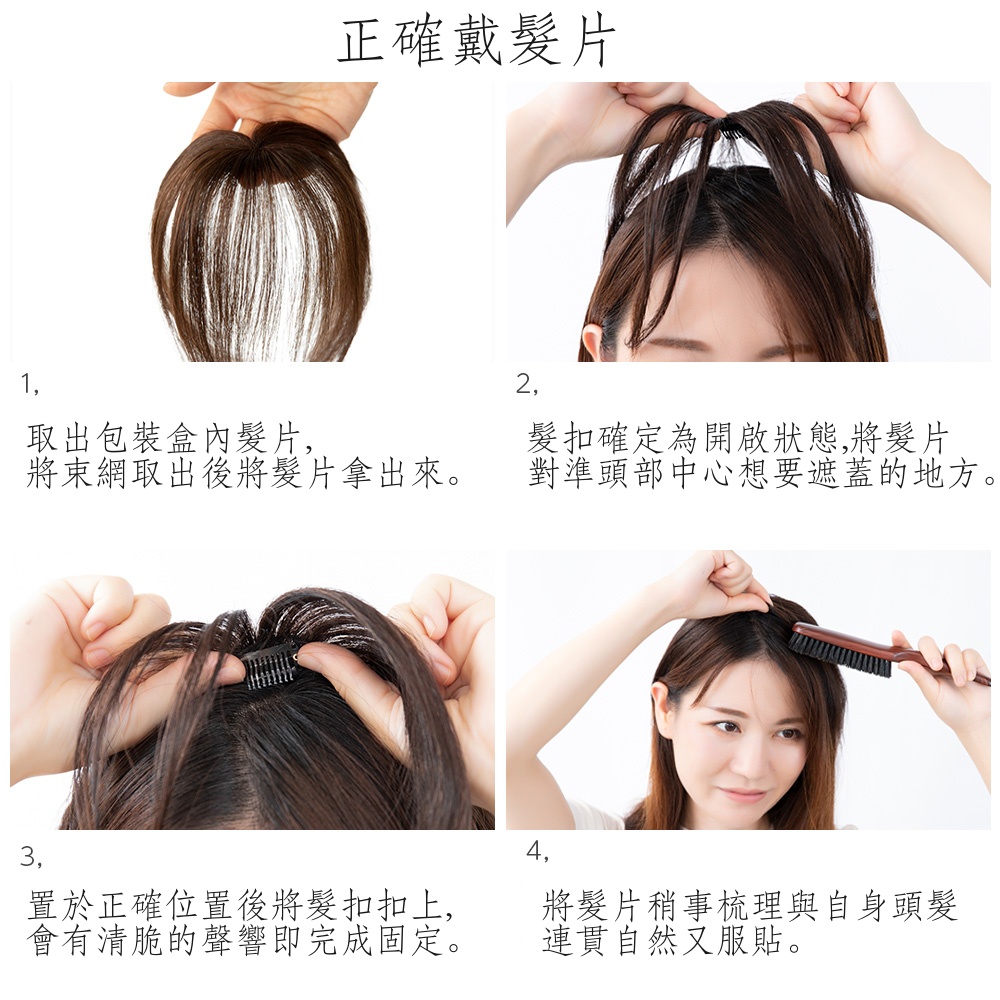 正確戴髮片

1,

取出包裝盒內髮片,
將束網取出後將髮片拿出來。

2,

髮扣確定為開啟狀態,將髮片
對準頭部中心想要遮蓋的地方。

3,

置於正確位置後將髮扣扣上,
會有清脆的聲響即完成固定。

4,

將髮片稍事梳理與自身頭髮
連貫自然又服貼。