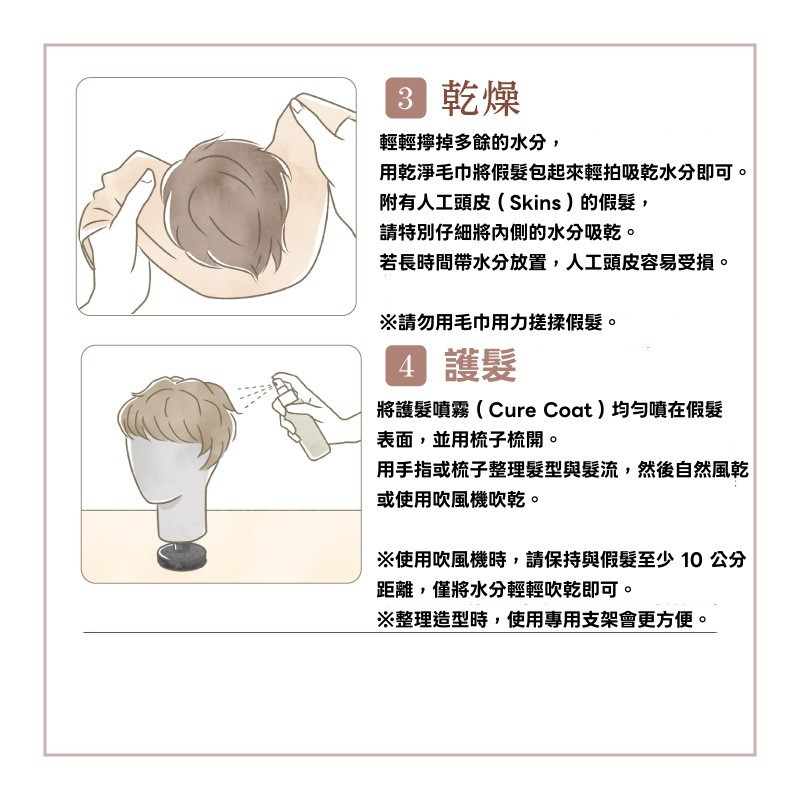 3 乾燥

輕輕擰掉多餘的水分，
用乾淨毛巾將假髮包起來輕拍吸乾水分即可。
附有人工頭皮（Skins）的假髮，
請特別仔細將內側的水分吸乾。
若長時間帶水分放置，人工頭皮容易受損。

※請勿用毛巾用力搓揉假髮。

4 護髮

將護髮噴霧（Cure Coat）均勻噴在假髮表面，並用梳子梳開。
用手指或梳子整理髮型與髮流，然後自然風乾或使用吹風機吹乾。

※使用吹風機時，請保持與假髮至少 10 公分距離，僅將水分輕輕吹乾即可。
※整理造型時，使用專用支架會更方便。