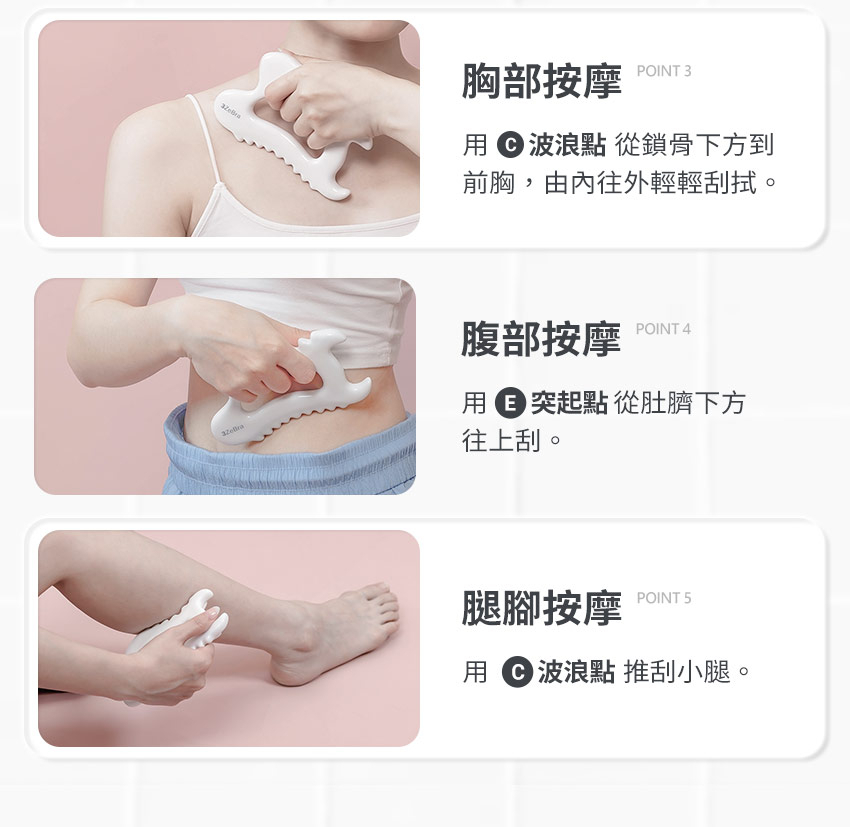 ZeBra

胸部按摩 POINT 3

用 C 波浪點 從鎖骨下方到前胸，由內往外輕輕刮拭。

ZeBra

腹部按摩 POINT 4

用 E 突起點 從肚臍下方往上刮。

腿腳按摩 POINT 5

用 C 波浪點 推刮小腿。