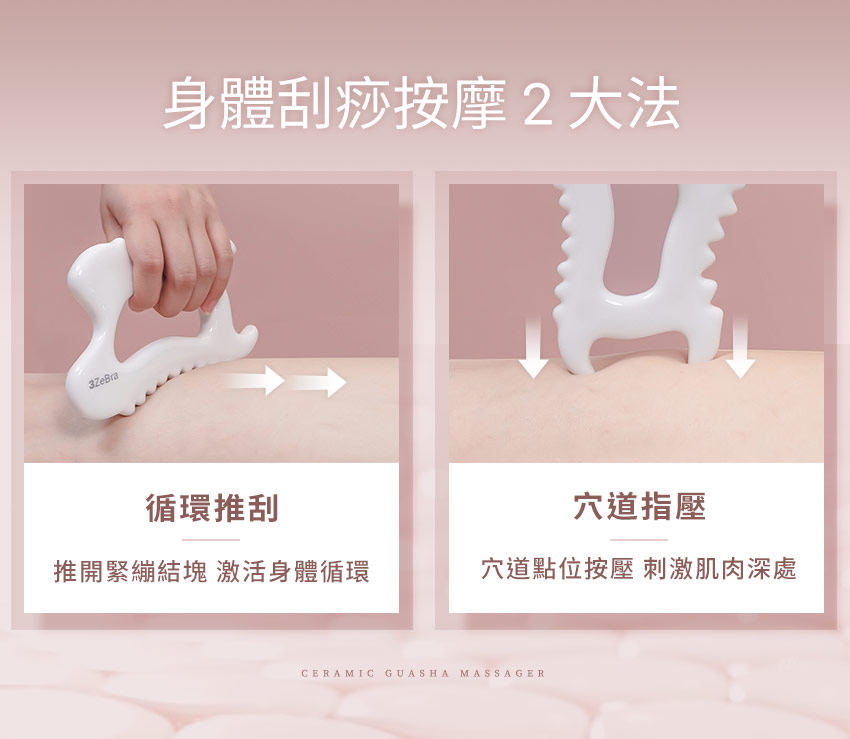 身體刮痧按摩 2 大法

3ZeBra

循環推刮

推開緊繃結塊 激活身體循環

穴道指壓

穴道點位按壓 刺激肌肉深處

CERAMIC GUASHA MASSAGER