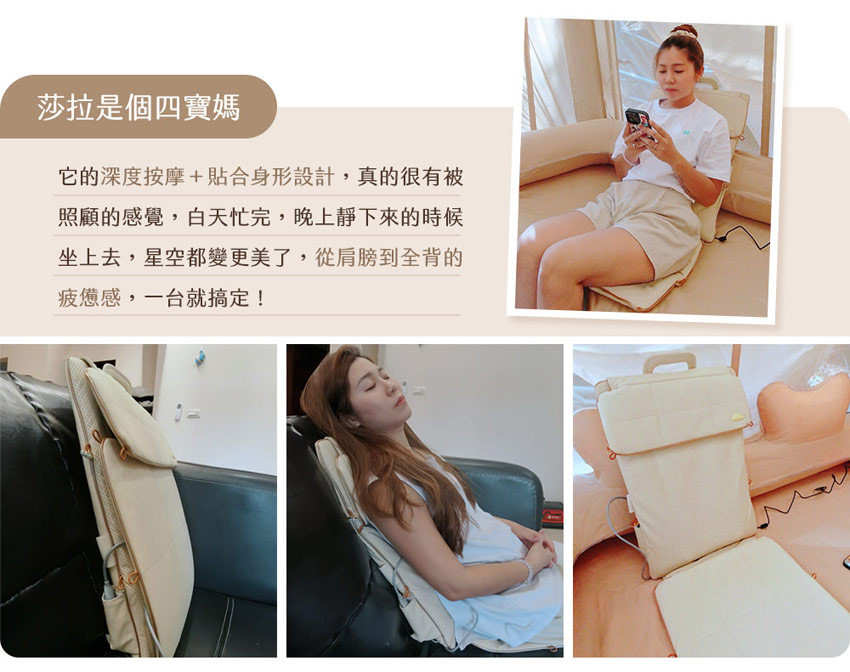 莎拉是個四寶媽

它的深度按摩＋貼合身形設計，真的很有被照顧的感覺，白天忙完，晚上靜下來的時候坐上去，星空都變更美了，從肩膀到全背的疲憊感，一台就搞定！