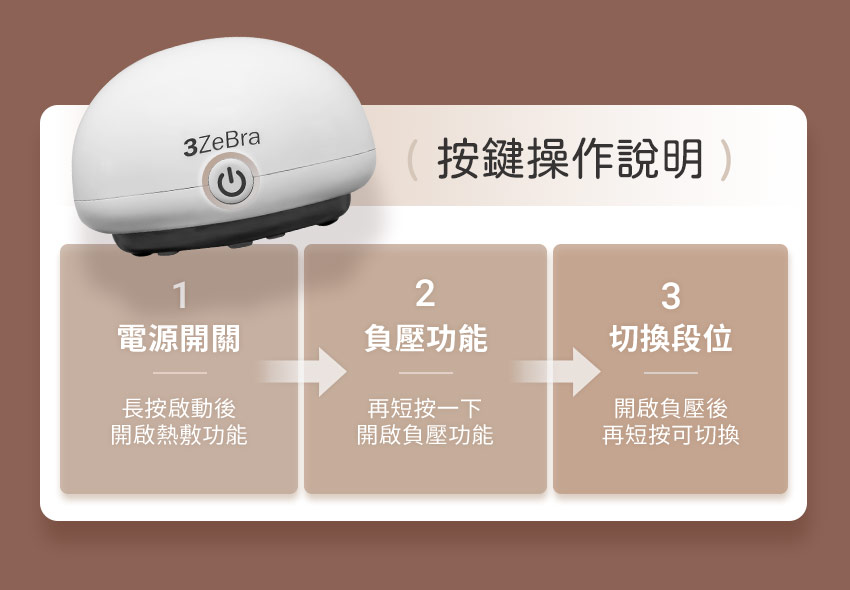 3ZeBra

( 按鍵操作說明 )

1
電源開關
長按啟動後
開啟熱敷功能

2
負壓功能
再短按一下
開啟負壓功能

3
切換段位
開啟負壓後
再短按可切換