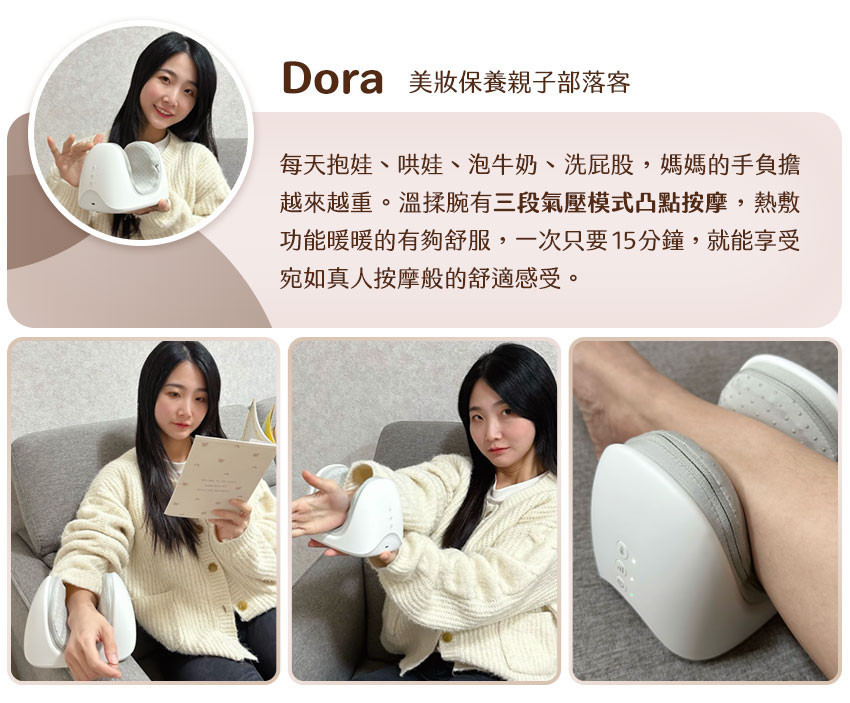 Dora 美妝保養親子部落客

每天抱娃、哄娃、泡牛奶、洗屁股，媽媽的手負擔越來越重。溫揉腕有三段氣壓模式凸點按摩，熱敷功能暖暖的有夠舒服，一次只要15分鐘，就能享受宛如真人按摩般的舒適感受。