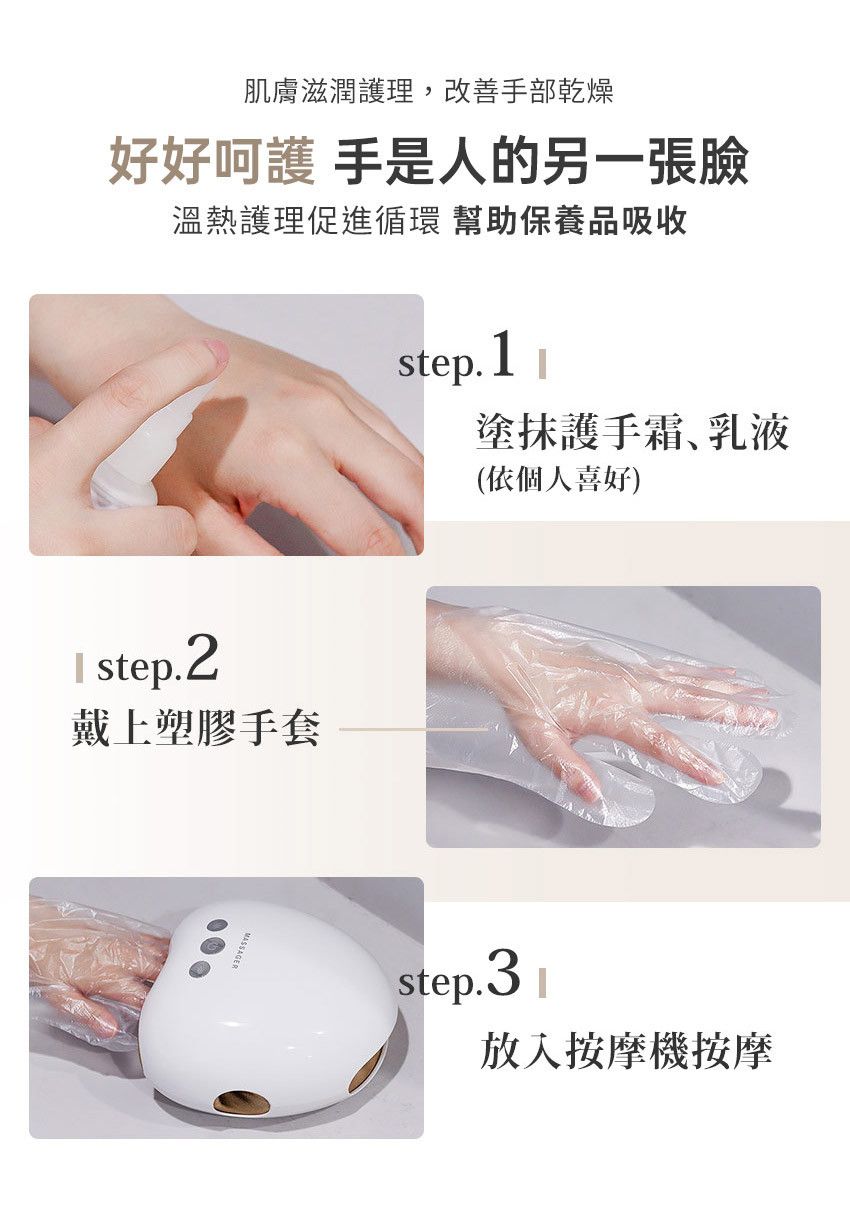 肌膚滋潤護理，改善手部乾燥

好好呵護 手是人的另一張臉

溫熱護理促進循環 幫助保養品吸收

step.1

塗抹護手霜、乳液
(依個人喜好)

step.2

戴上塑膠手套

MASSAGER

step.3

放入按摩機按摩