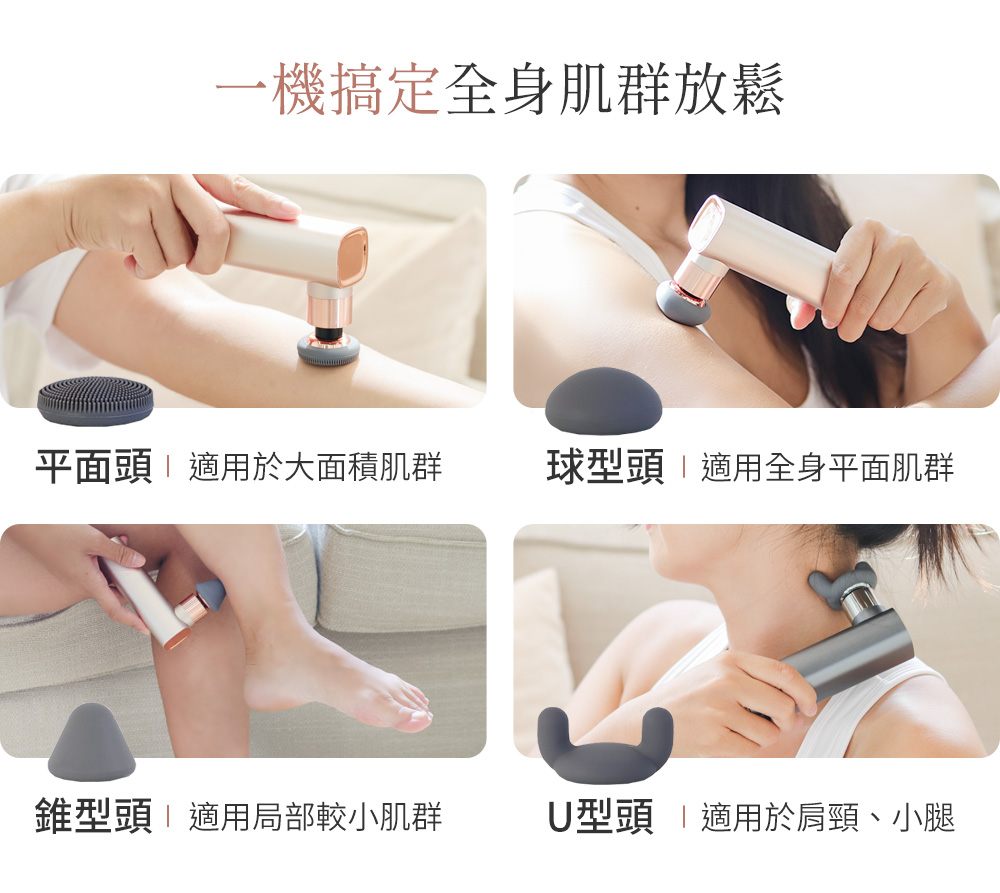 一機搞定全身肌群放鬆

平面頭 | 適用於大面積肌群

球型頭 | 適用全身平面肌群

錐型頭 | 適用局部較小肌群

U型頭 | 適用於肩頸、小腿